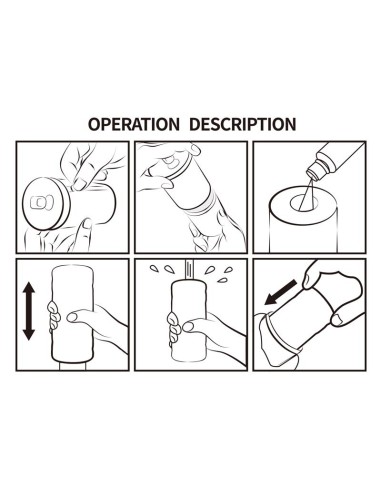 OPERATION DESCRIPTION