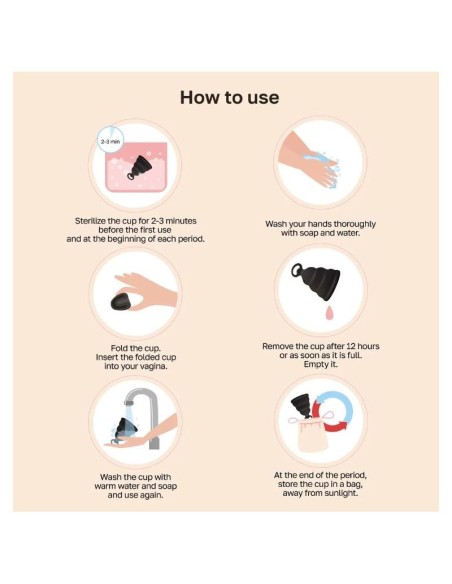 How to use

2-3 min

Sterilize the cup for 2-3 minutes before the first use and at the beginning of each period.

Wash your hands thoroughly with soap and water.

Fold the cup. Insert the folded cup into your vagina.

Remove the cup after 12 hours or as soon as it is full. Empty it.

Wash the cup with warm water and soap and use again.

At the end of the period, store the cup in a bag, away from sunlight.