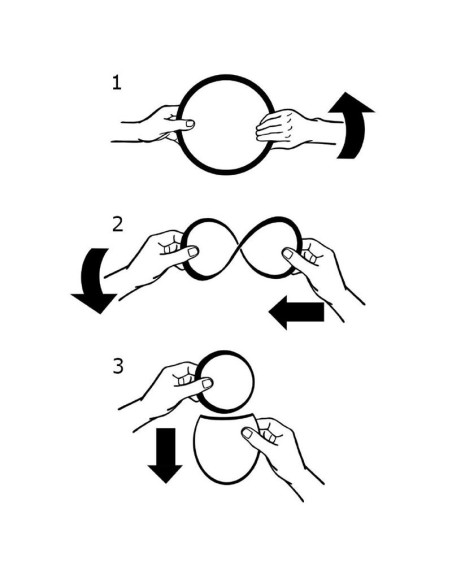 1

2

3