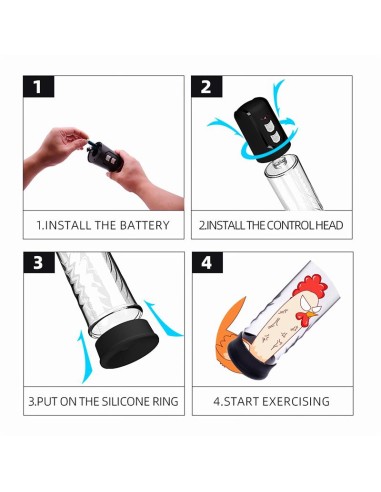 1

1.INSTALL THE BATTERY

2

2.INSTALL THE CONTROL HEAD

3

3.PUT ON THE SILICONE RING

4

4.START EXERCISING