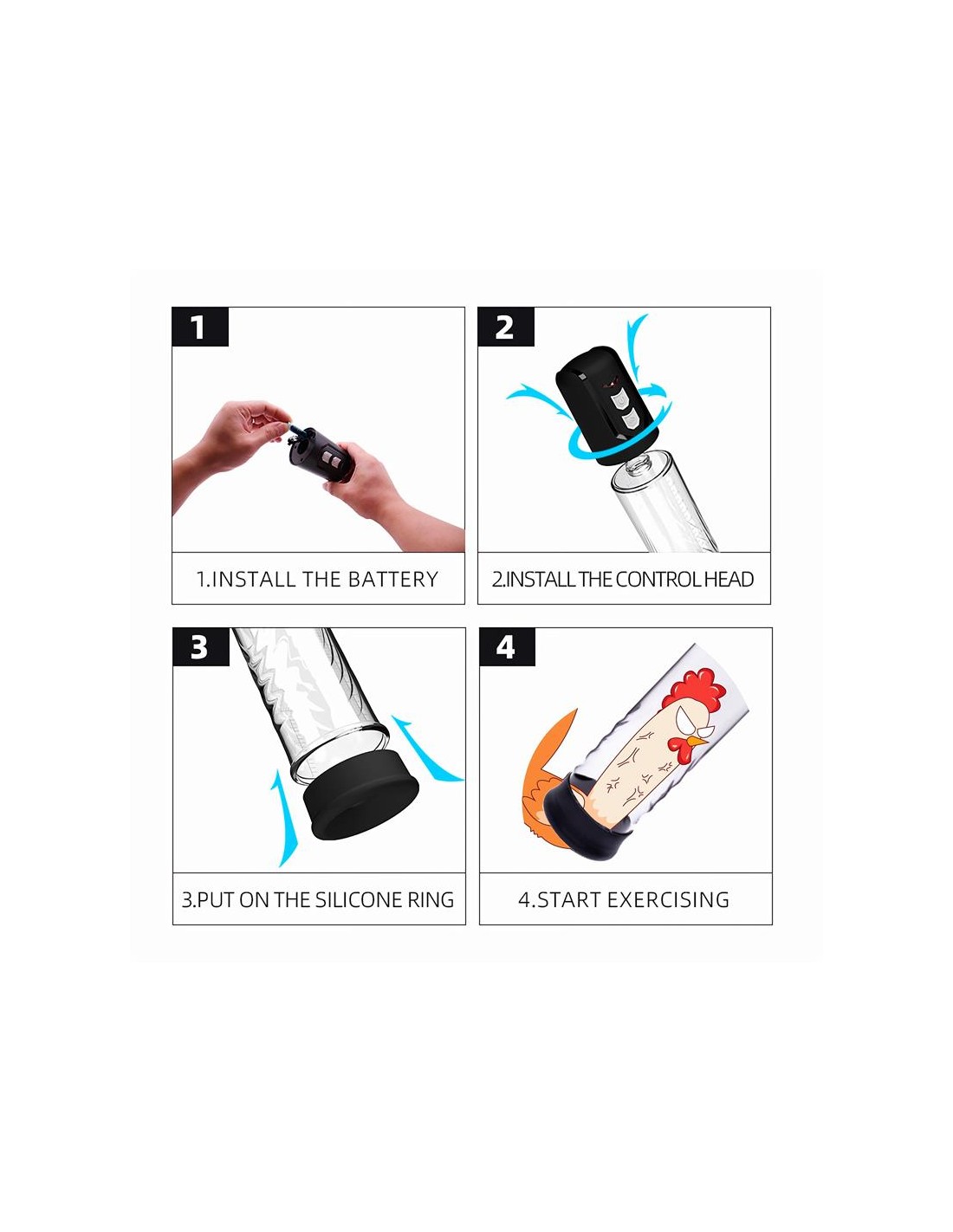 1

1.INSTALL THE BATTERY

2

2.INSTALL THE CONTROL HEAD

3

3.PUT ON THE SILICONE RING

4

4.START EXERCISING